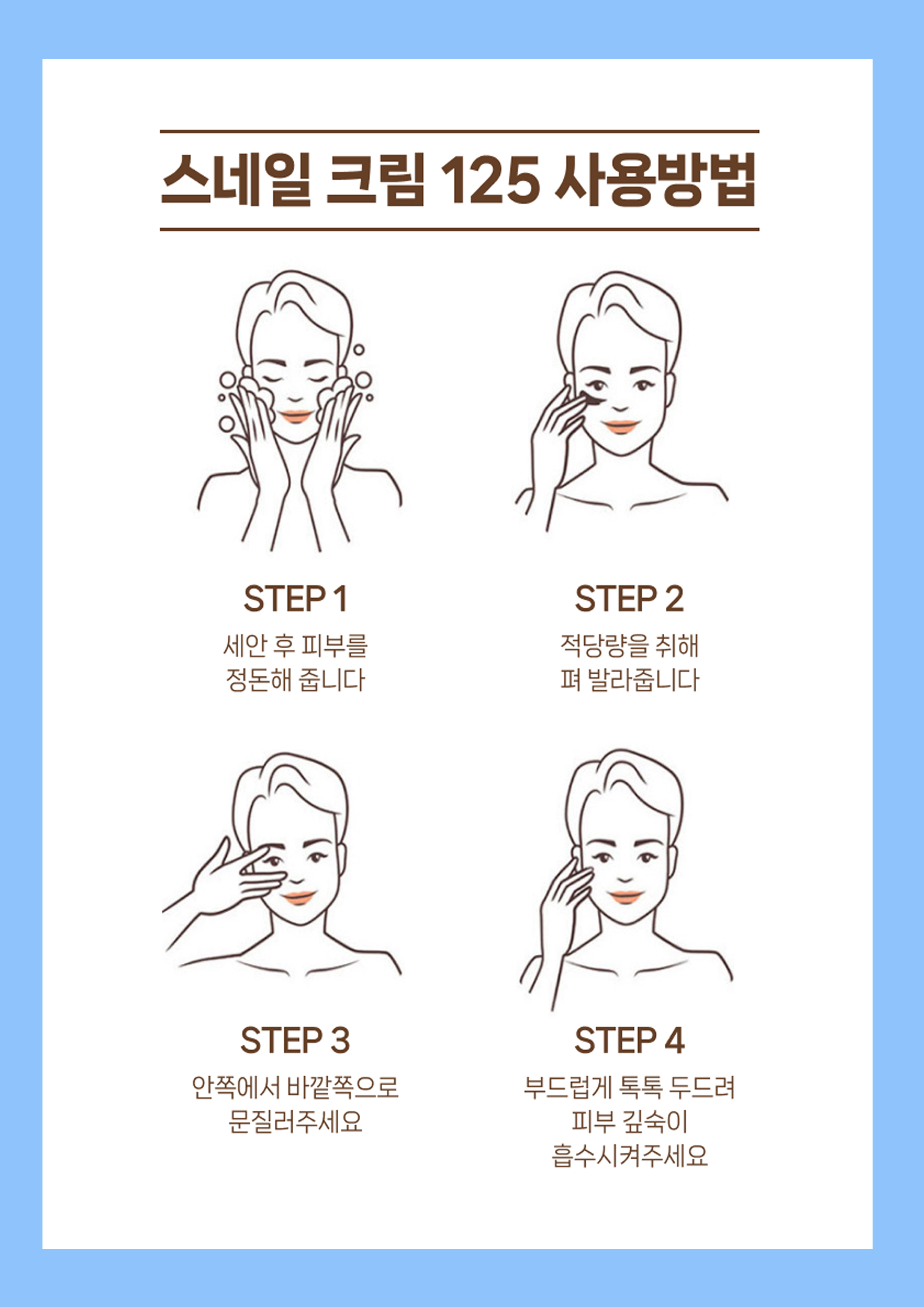 스네일 크림 125 사용방법

STEP 1
세안 후 피부를
정돈해 줍니다

STEP 2
적당량을 취해
펴 발라줍니다

STEP 3
안쪽에서 바깥쪽으로
문질러주세요

STEP 4
부드럽게 톡톡 두드려
피부 깊숙이
흡수시켜주세요